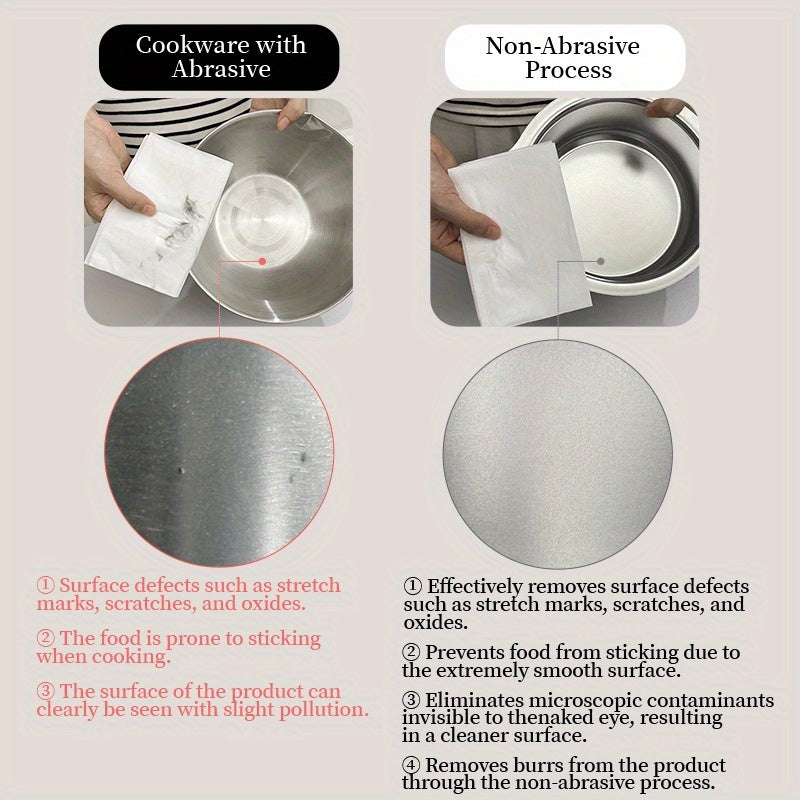 Cookware with Abrasive

① Surface defects such as stretch marks, scratches, and oxides.

② The food is prone to sticking when cooking.

③ The surface of the product can clearly be seen with slight pollution.

Non-Abrasive Process

① Effectively removes surface defects such as stretch marks, scratches, and oxides.

② Prevents food from sticking due to the extremely smooth surface.

③ Eliminates microscopic contaminants invisible to thenaked eye, resulting in a cleaner surface.

④ Removes burrs from the product through the non-abrasive process.